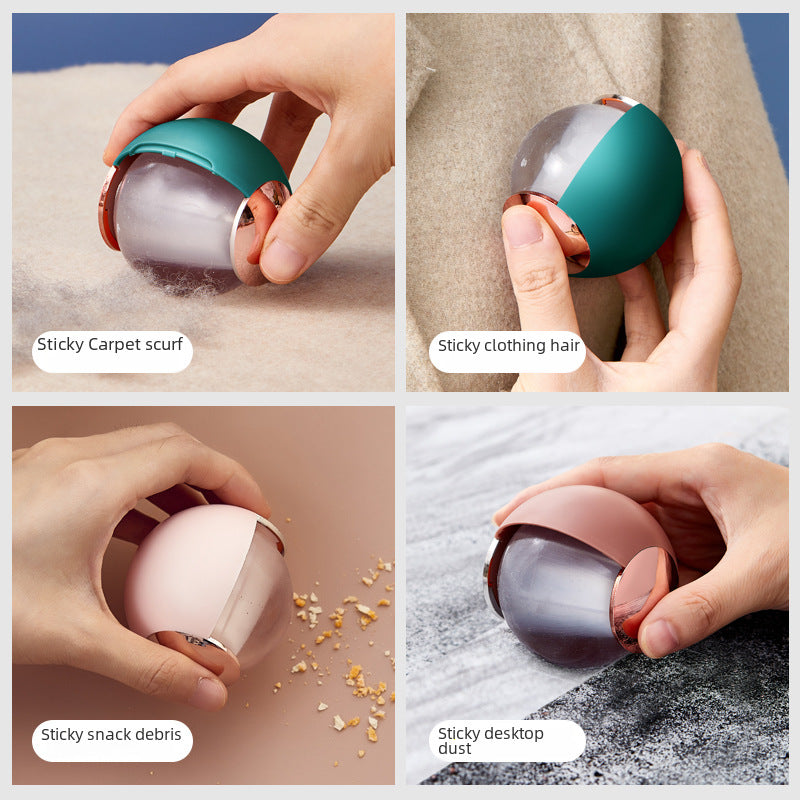 Sticky Carpet scurf

Sticky clothing hair

Sticky snack debris

Sticky desktop dust